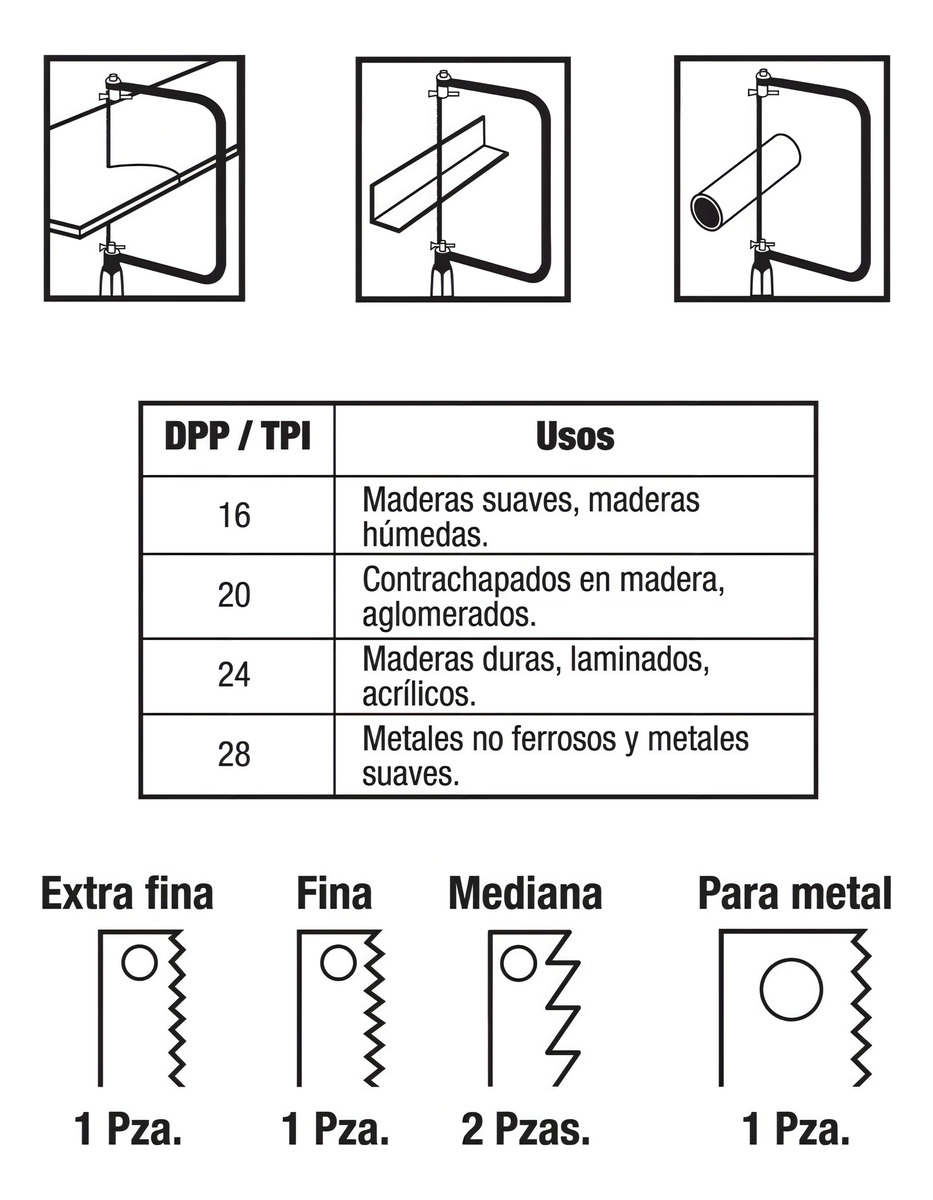 | DPP / TPI | Usos |
|---|---|
| 16 | Maderas suaves, maderas húmedas. |
| 20 | Contrachapados en madera, aglomerados. |
| 24 | Maderas duras, laminados, acrílicos. |
| 28 | Metales no ferrosos y metales suaves. |

Extra fina
1 Pza.

Fina
1 Pza.

Mediana
2 Pzas.

Para metal
1 Pza.