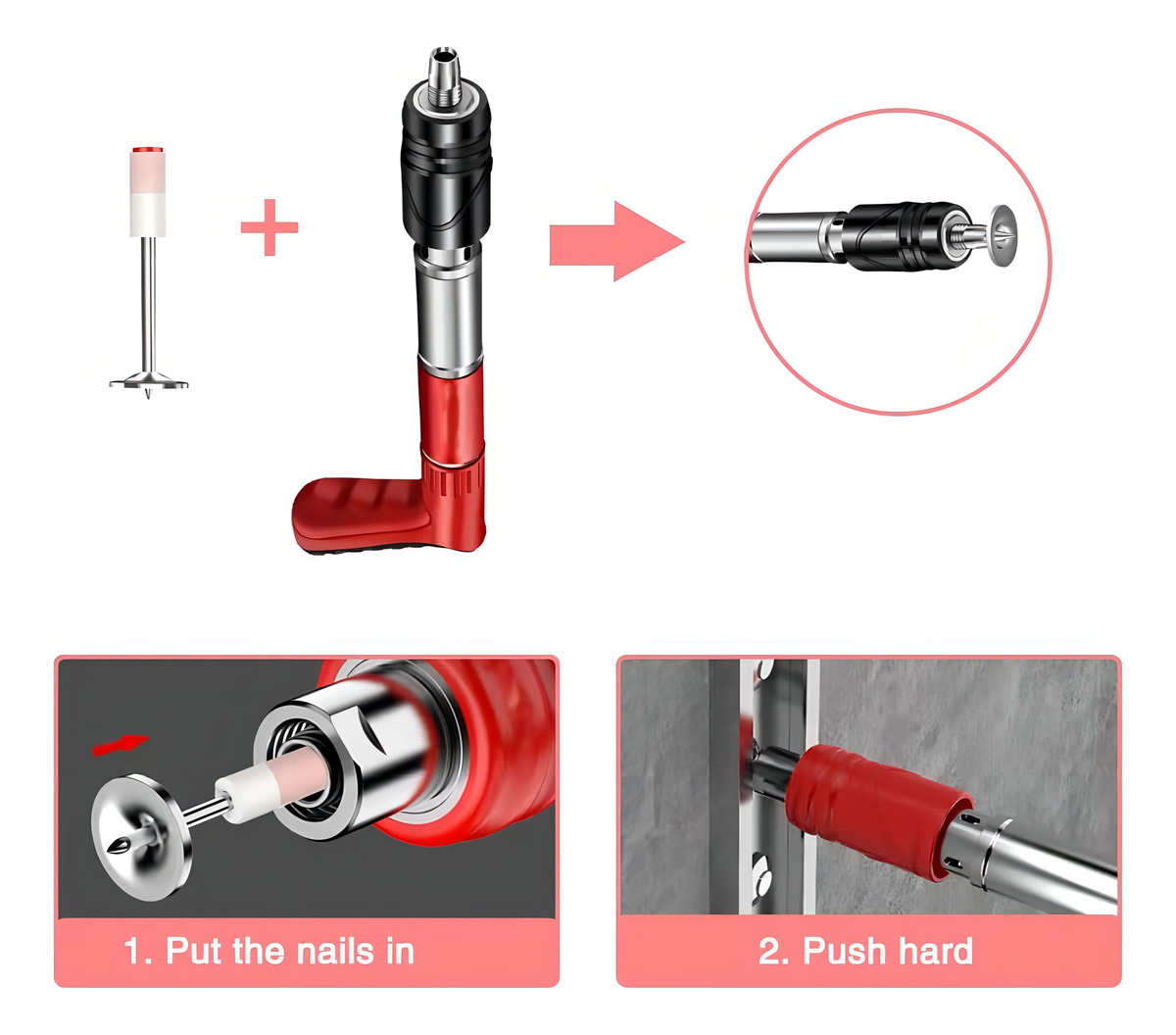 1. Put the nails in

2. Push hard