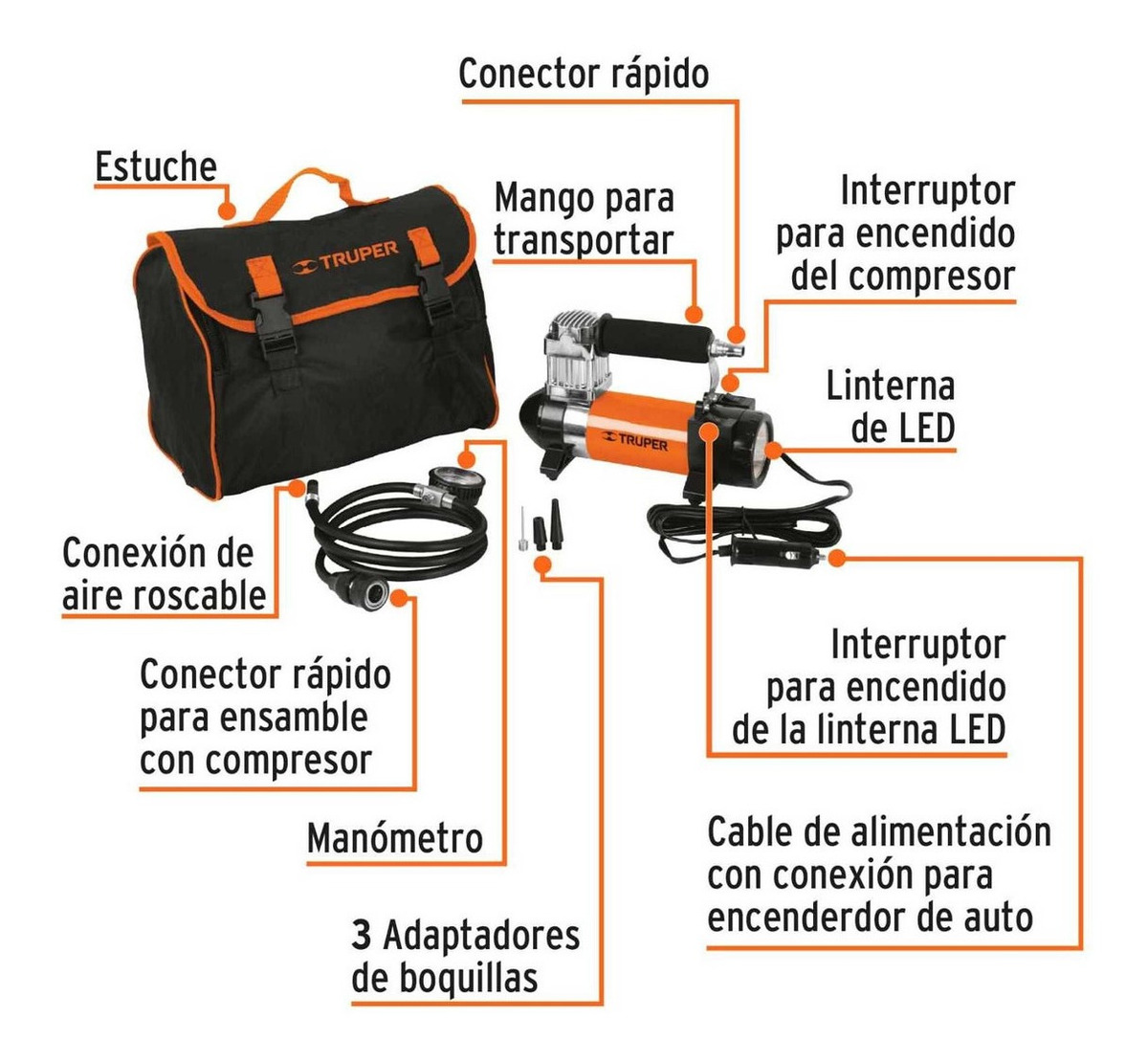 Conector rápido

Estuche

Mango para transportar

Interruptor para encendido del compresor

TRUPER

TRUPER

Linterna de LED

Conexión de aire roscable

Conector rápido para ensamble con compresor

Interruptor para encendido de la linterna LED

Manómetro

Cable de alimentación con conexión para encenderdor de auto

3 Adaptadores de boquillas