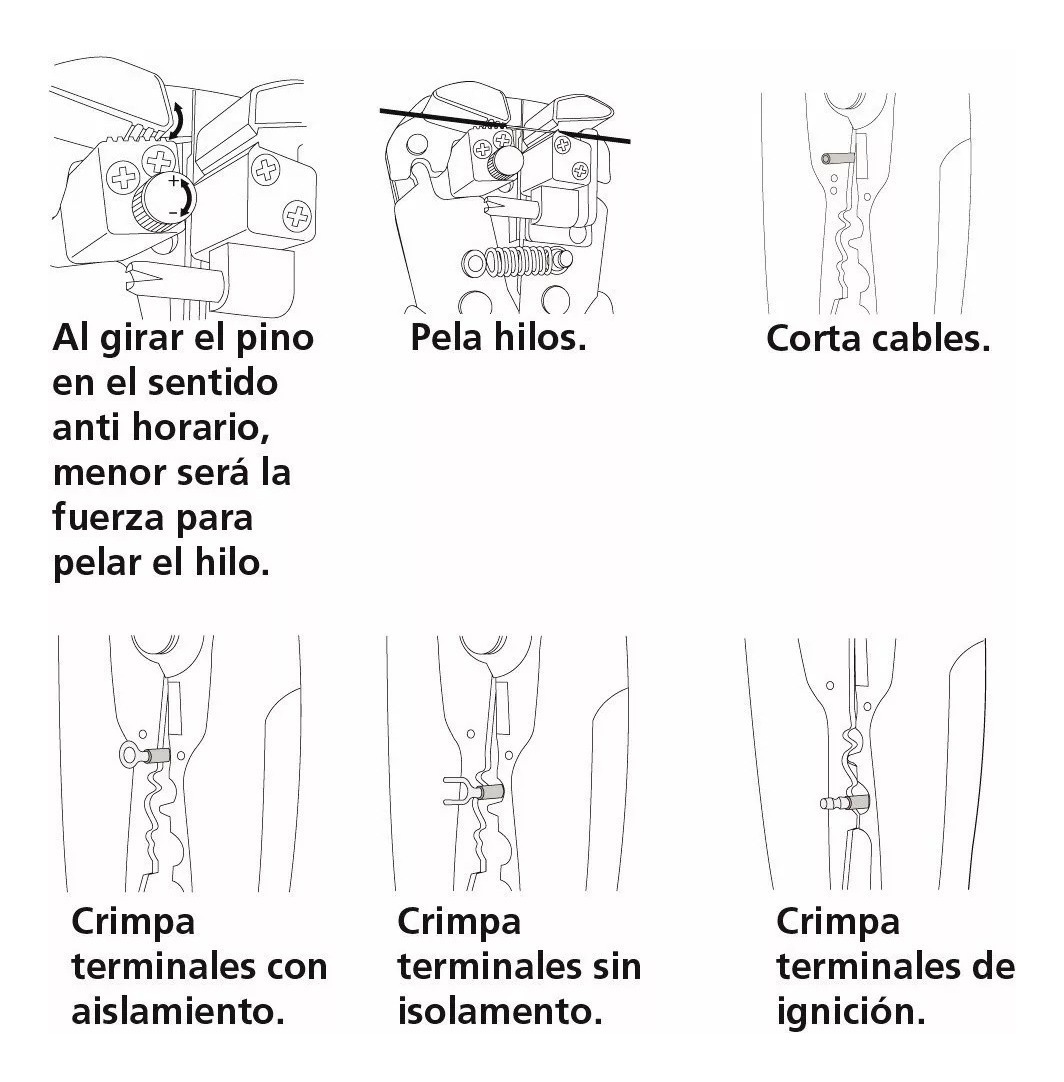 +
-

Al girar el pino en el sentido anti horario, menor será la fuerza para pelar el hilo.

Pela hilos.

Corta cables.

Crimpa terminales con aislamiento.

Crimpa terminales sin isolamento.

Crimpa terminales de ignición.