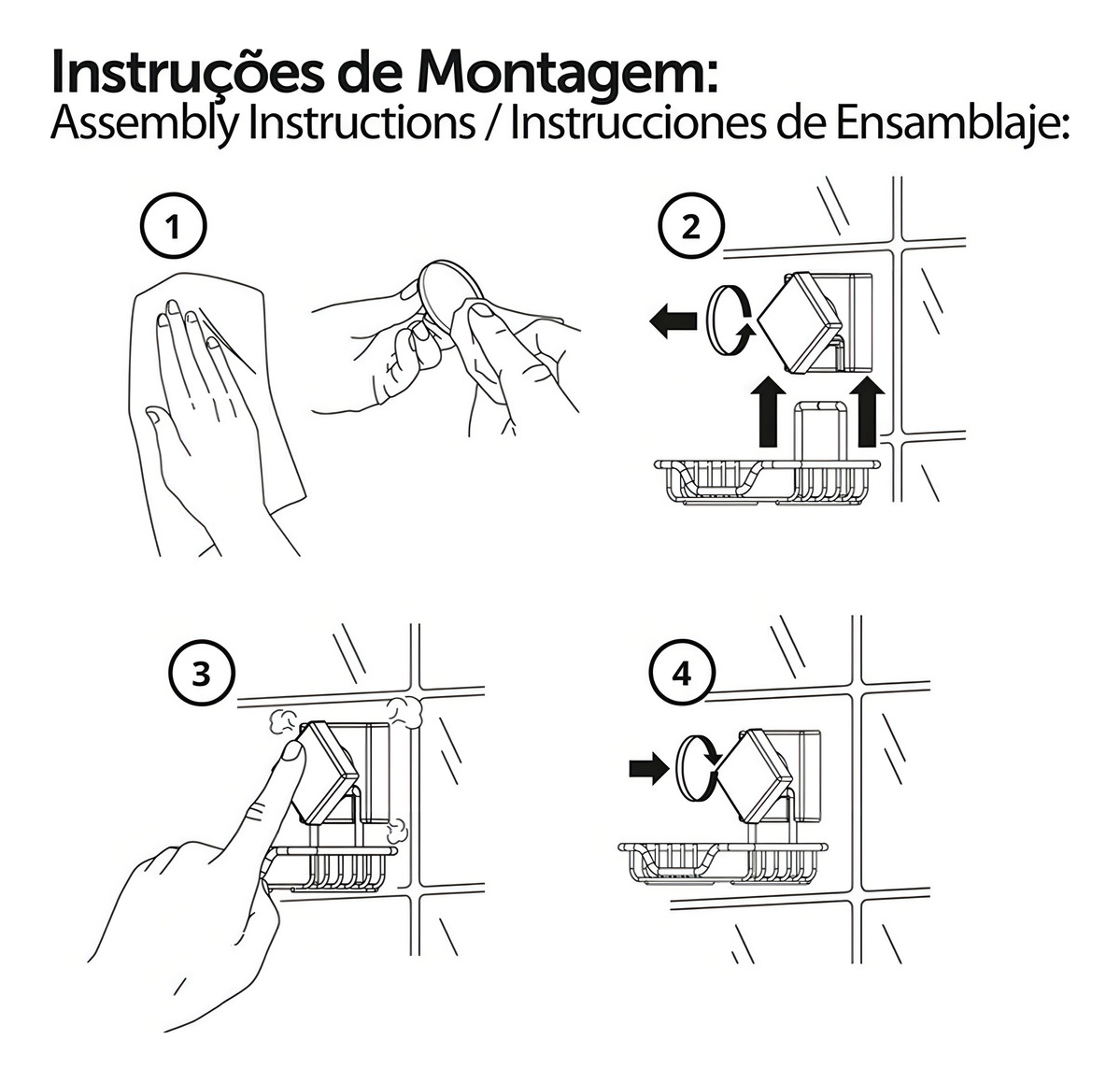 Instruções de Montagem:
Assembly Instructions / Instrucciones de Ensamblaje:

1

2

3

4