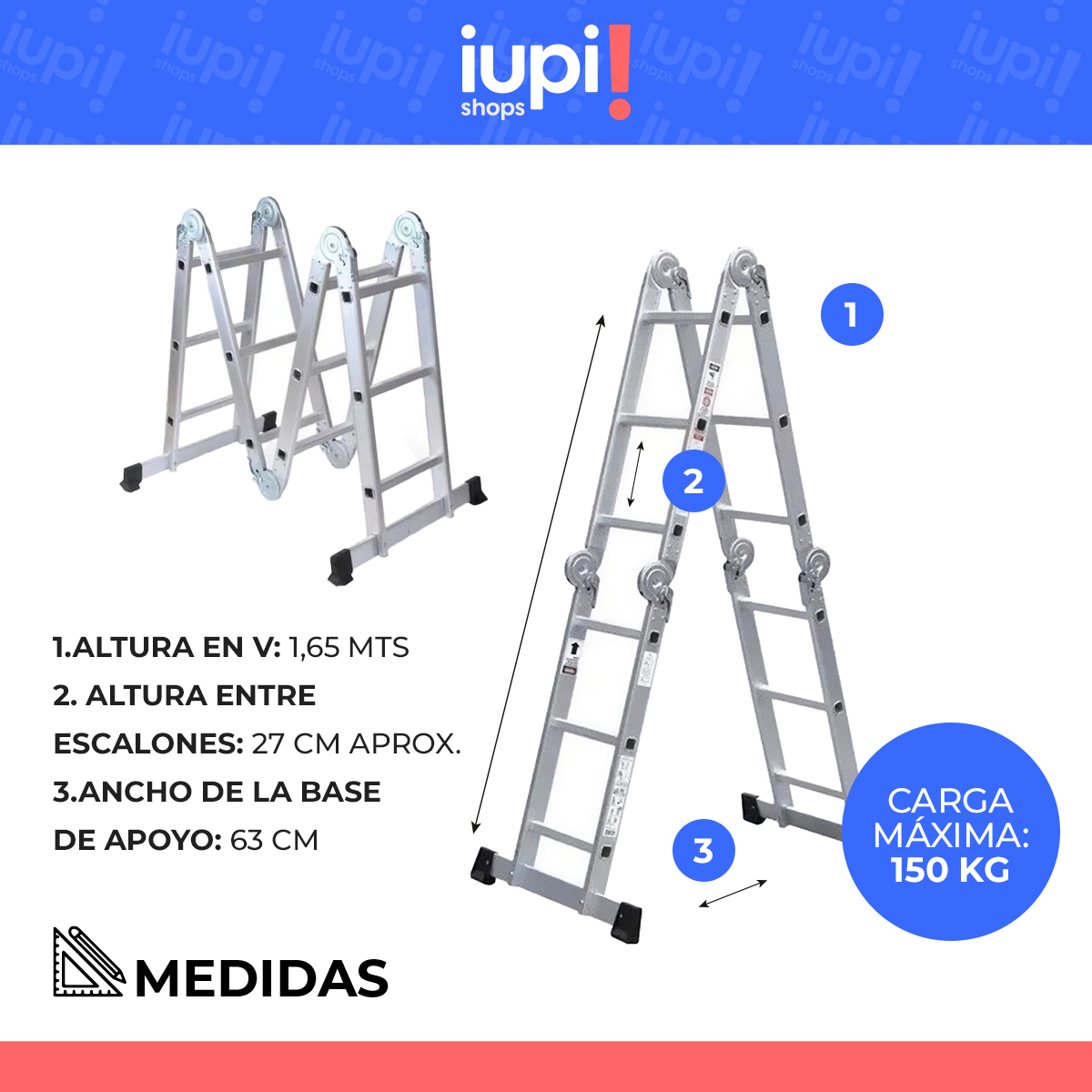 iupi!
shops

1

2

3

1.ALTURA EN V: 1,65 MTS
2. ALTURA ENTRE ESCALONES: 27 CM APROX.
3.ANCHO DE LA BASE DE APOYO: 63 CM

CARGA MÁXIMA: 150 KG

MEDIDAS