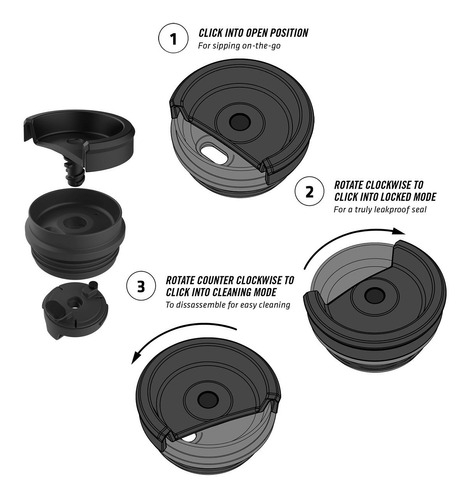 1 CLICK INTO OPEN POSITION
For sipping on-the-go

2 ROTATE CLOCKWISE TO CLICK INTO LOCKED MODE
For a truly leakproof seal

3 ROTATE COUNTER CLOCKWISE TO CLICK INTO CLEANING MODE
To dissassemble for easy cleaning