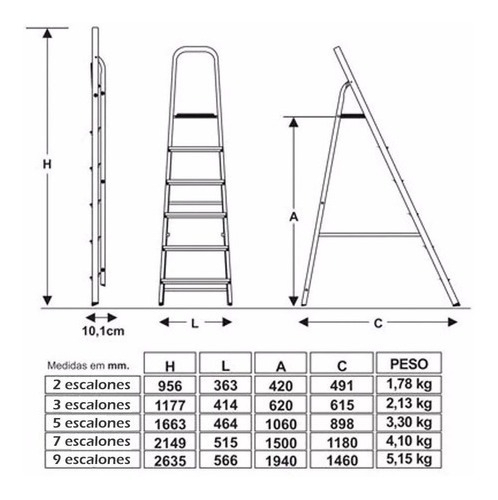 H

10,1cm

L

A

C

| Medidas em mm. | H | L | A | C | PESO |
|---|---|---|---|---|---|
| 2 escalones | 956 | 363 | 420 | 491 | 1,78 kg |
| 3 escalones | 1177 | 414 | 620 | 615 | 2,13 kg |
| 5 escalones | 1663 | 464 | 1060 | 898 | 3,30 kg |
| 7 escalones | 2149 | 515 | 1500 | 1180 | 4,10 kg |
| 9 escalones | 2635 | 566 | 1940 | 1460 | 5,15 kg |