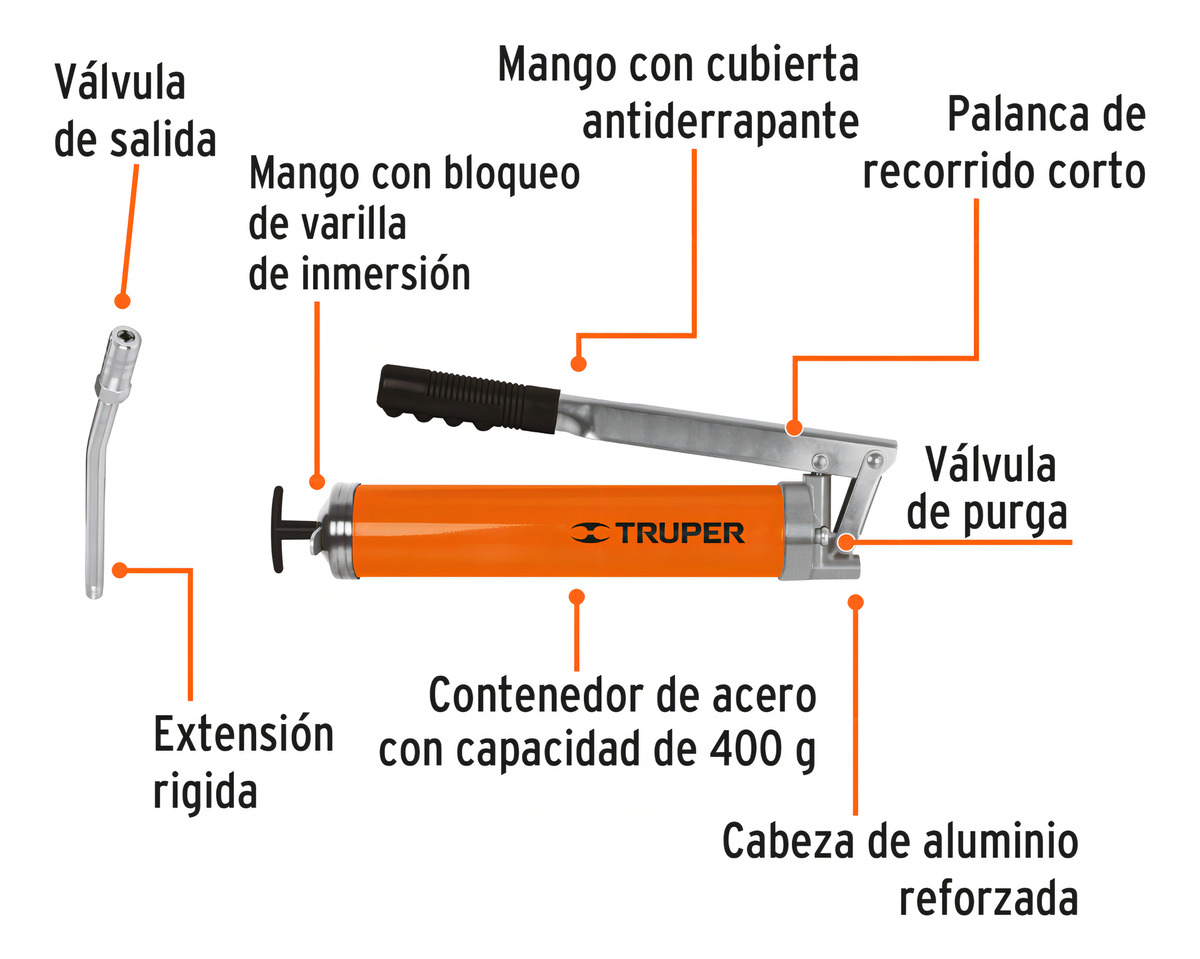 Válvula de salida

Mango con bloqueo de varilla de inmersión

Mango con cubierta antiderrapante

Palanca de recorrido corto

Válvula de purga

TRUPER

Extensión rigida

Contenedor de acero con capacidad de 400 g

Cabeza de aluminio reforzada