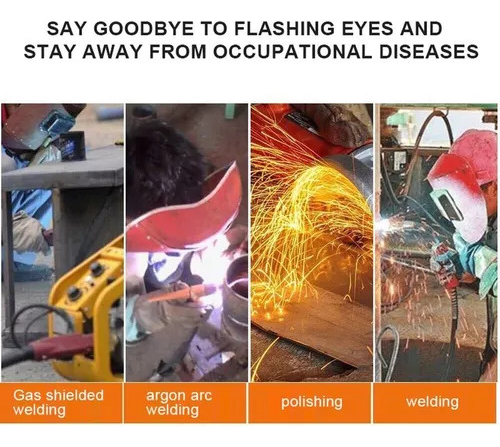 SAY GOODBYE TO FLASHING EYES AND STAY AWAY FROM OCCUPATIONAL DISEASES

Gas shielded welding

argon arc welding

polishing

welding