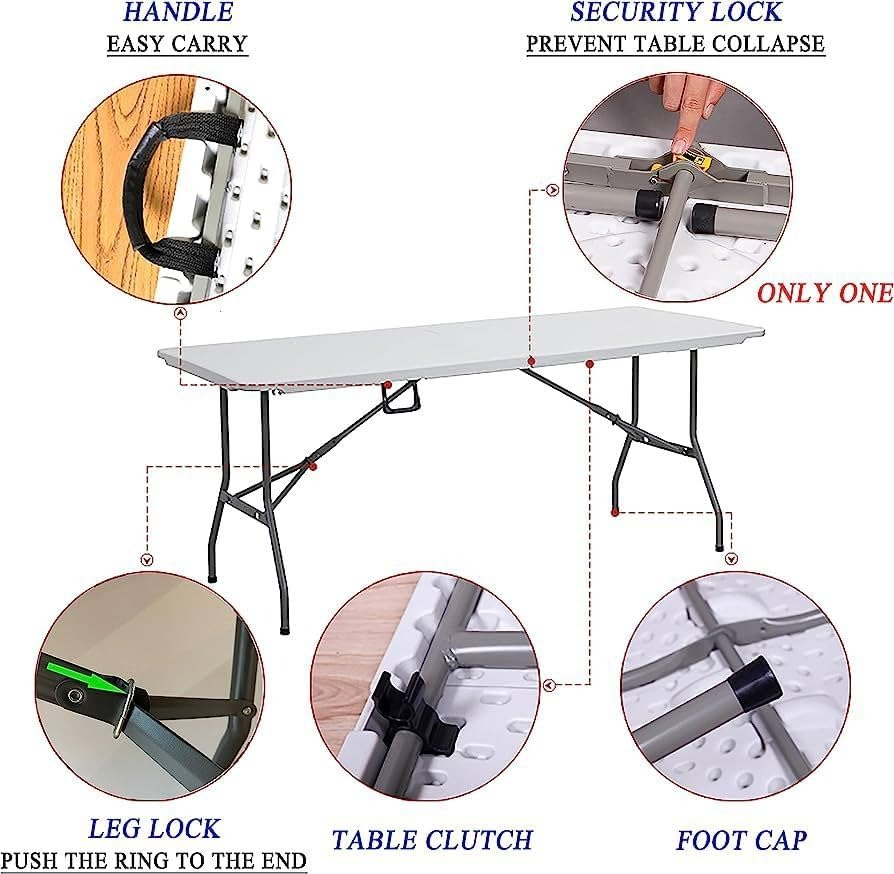 HANDLE
EASY CARRY

SECURITY LOCK
PREVENT TABLE COLLAPSE

ONLY ONE

LEG LOCK
PUSH THE RING TO THE END

TABLE CLUTCH

FOOT CAP