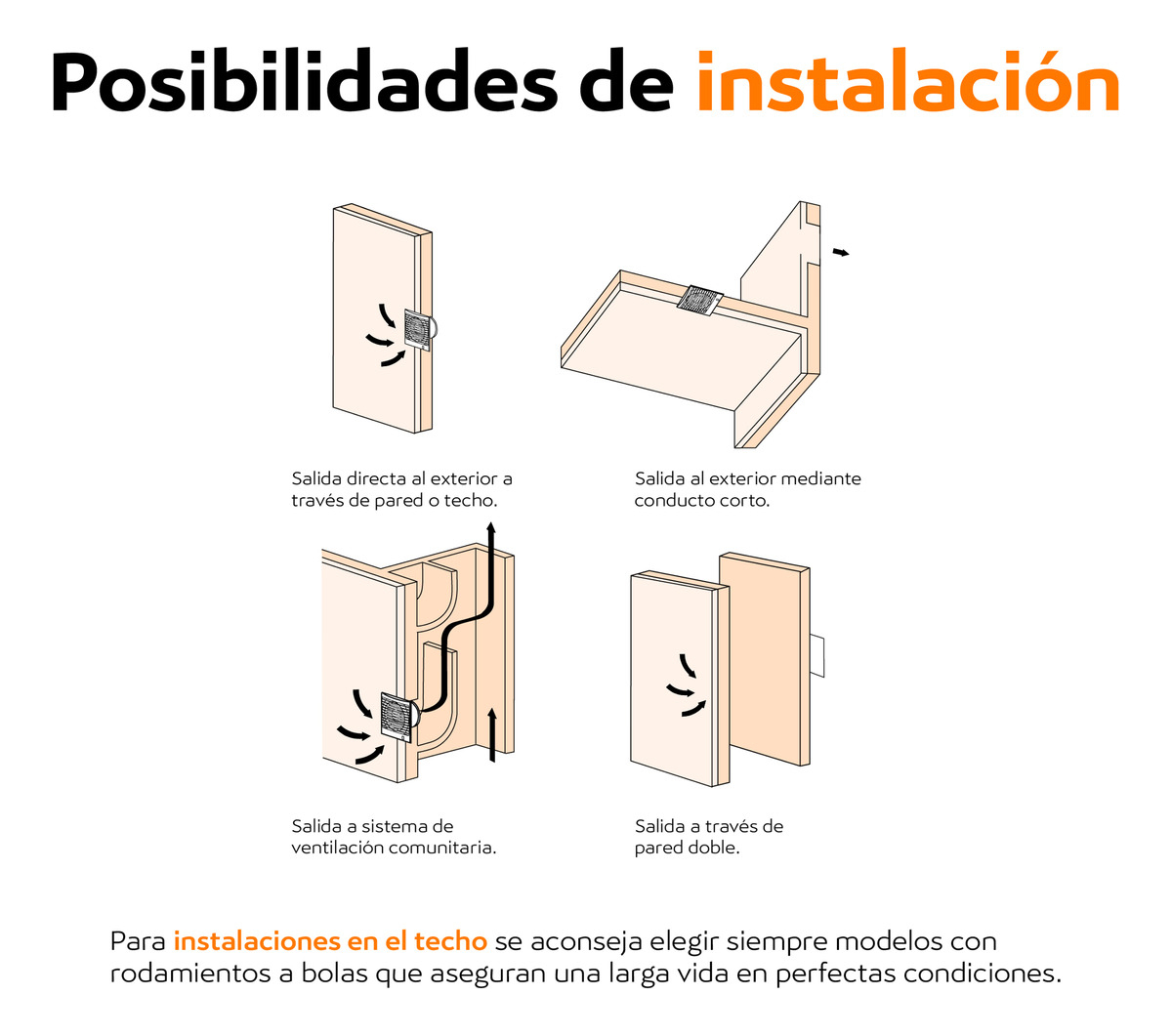 Posibilidades de instalación

Salida directa al exterior a través de pared o techo.

Salida al exterior mediante conducto corto.

Salida a sistema de ventilación comunitaria.

Salida a través de pared doble.

Para instalaciones en el techo se aconseja elegir siempre modelos con rodamientos a bolas que aseguran una larga vida en perfectas condiciones.