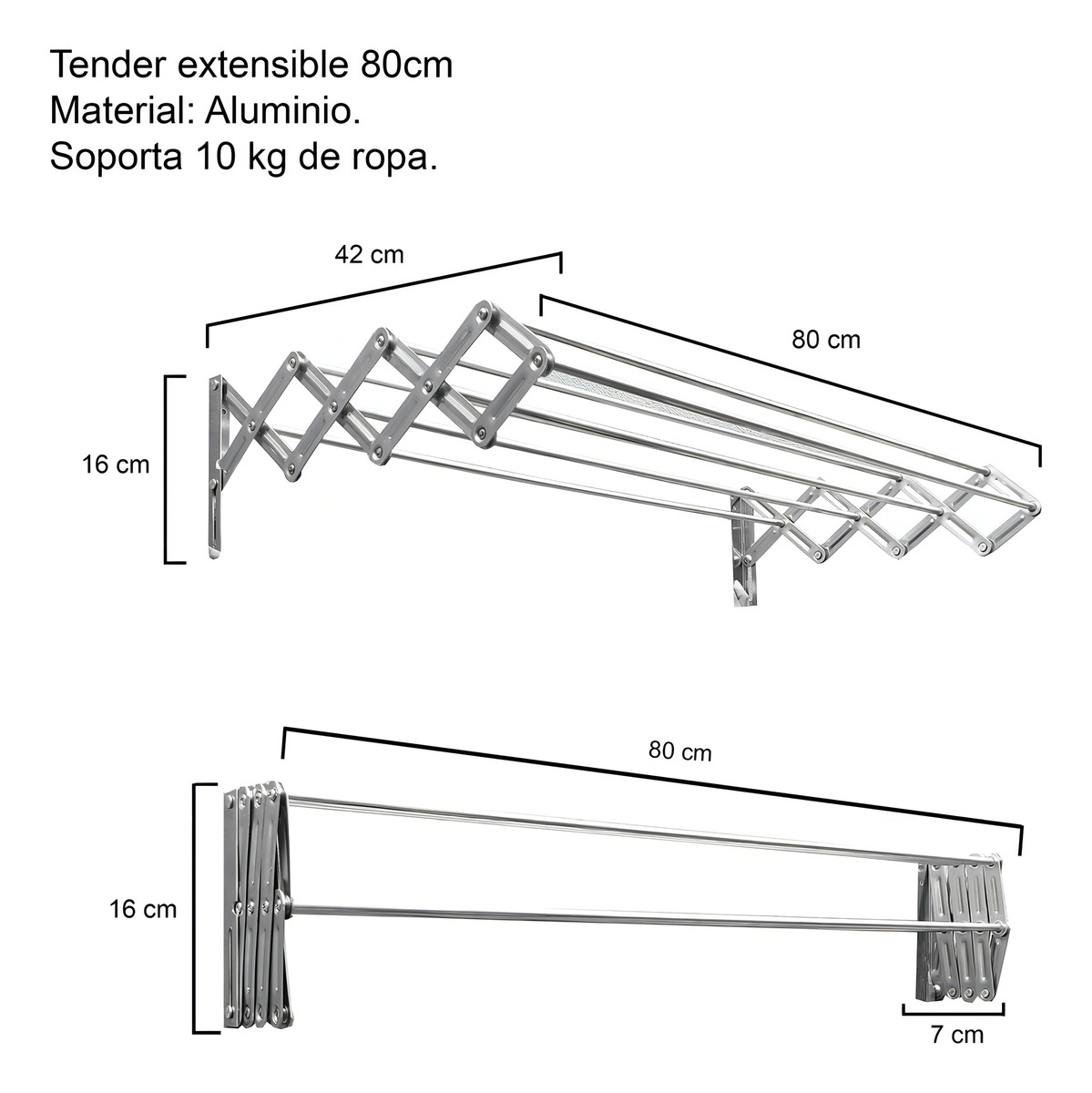 Tender extensible 80cm
Material: Aluminio.
Soporta 10 kg de ropa.

42 cm

80 cm

16 cm

80 cm

16 cm

7 cm