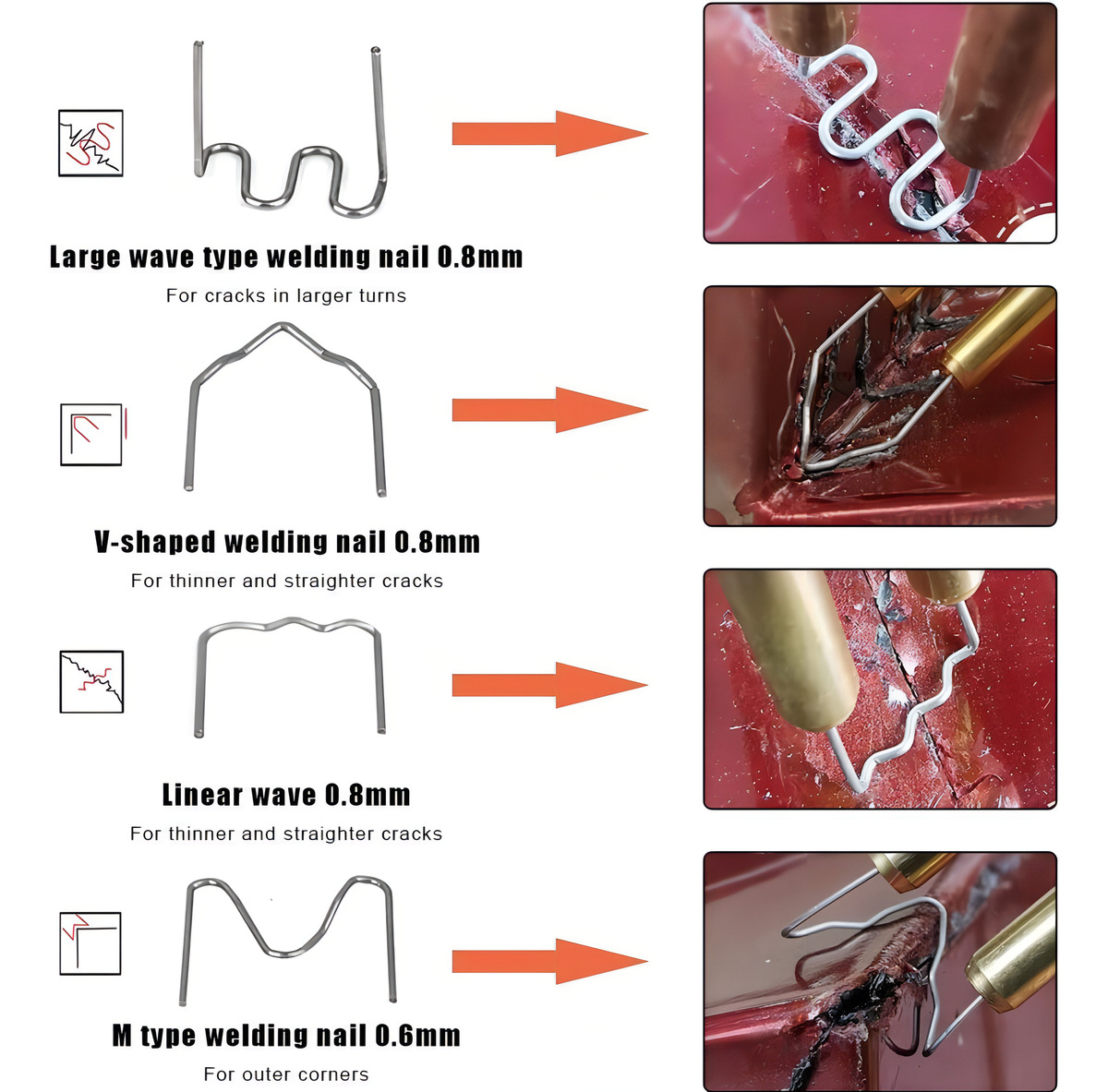 Large wave type welding nail 0.8mm

For cracks in larger turns

V-shaped welding nail 0.8mm

For thinner and straighter cracks

Linear wave 0.8mm

For thinner and straighter cracks

M type welding nail 0.6mm

For outer corners