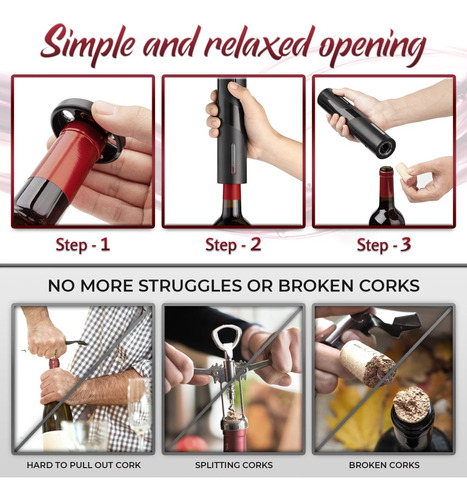 Simple and relaxed opening

Step - 1

Step - 2

Step - 3

NO MORE STRUGGLES OR BROKEN CORKS

HARD TO PULL OUT CORK

SPLITTING CORKS

BROKEN CORKS