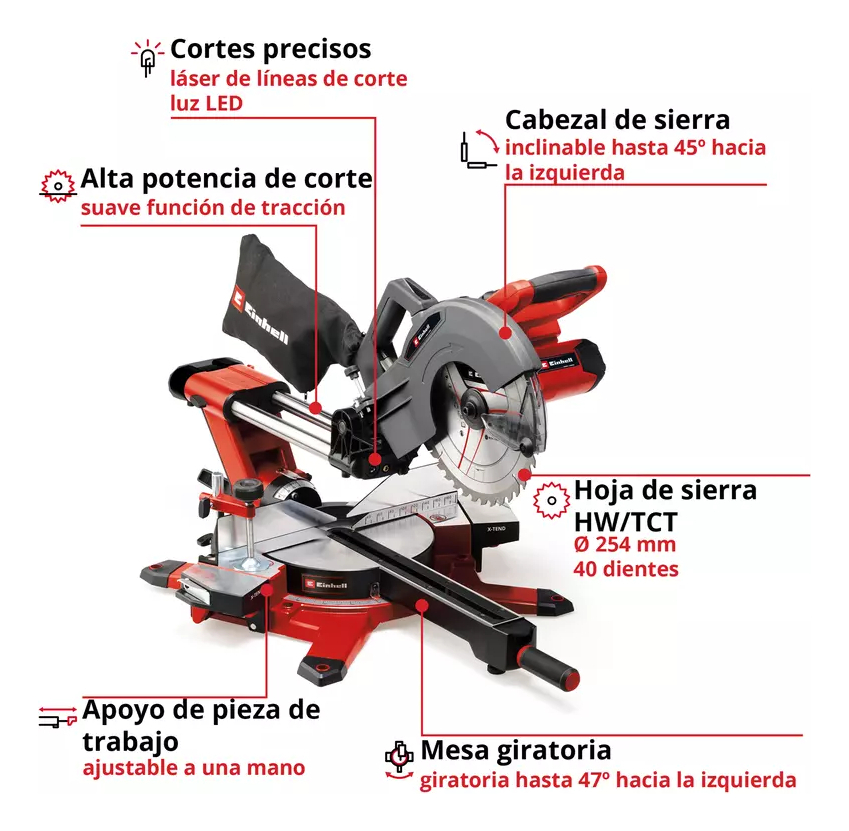 Cortes precisos
láser de líneas de corte
luz LED

Cabezal de sierra
inclinable hasta 45º hacia la izquierda

Alta potencia de corte
suave función de tracción

Einhell

Einhell

Einhell

X-TEND

Einhell

Hoja de sierra HW/TCT
Ø 254 mm
40 dientes

Apoyo de pieza de trabajo
ajustable a una mano

Mesa giratoria
giratoria hasta 47º hacia la izquierda