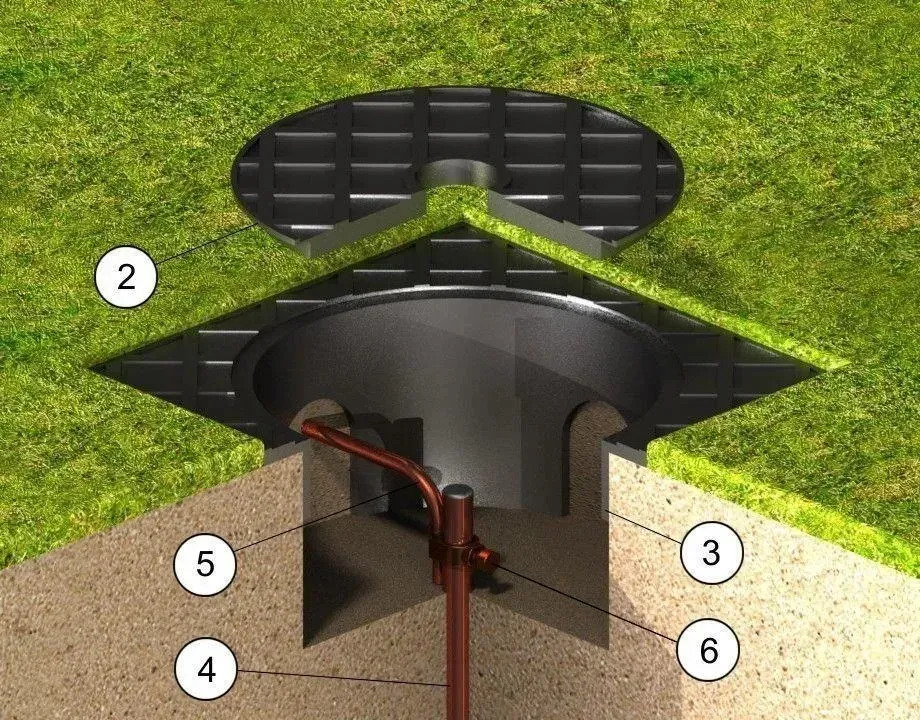 2
5
3
6
4