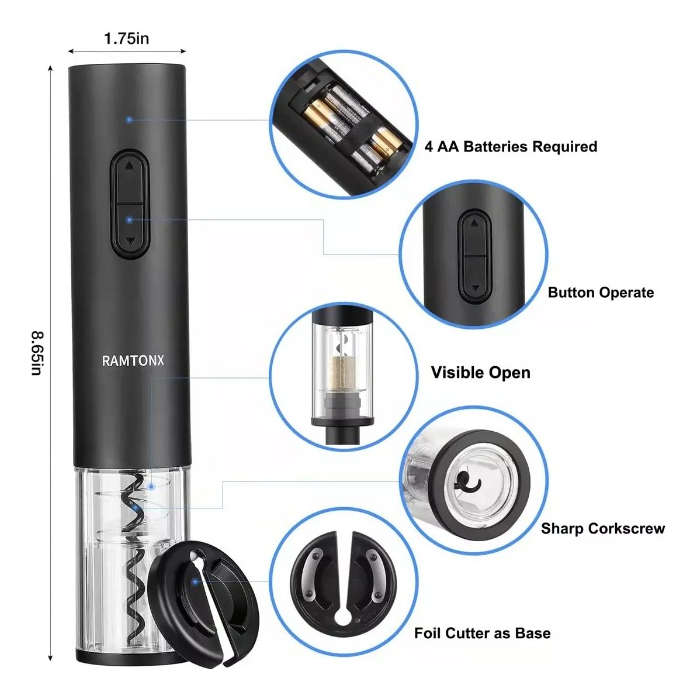 1.75in

8.65in

RAMTONX

4 AA Batteries Required

Button Operate

Visible Open

Sharp Corkscrew

Foil Cutter as Base