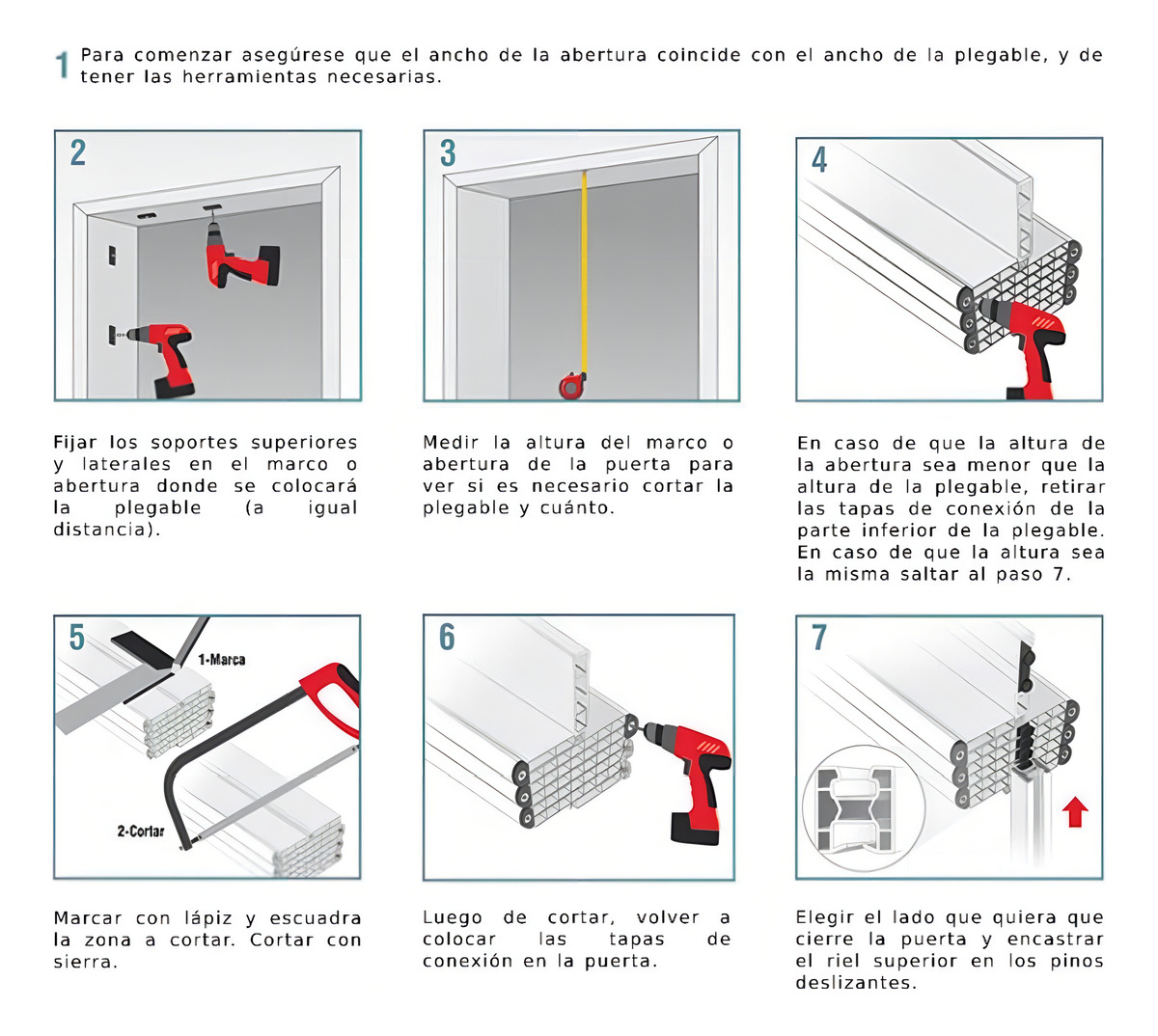 1 Para comenzar asegúrese que el ancho de la abertura coincide con el ancho de la plegable, y de tener las herramientas necesarias.

2

Fijar los soportes superiores y laterales en el marco o abertura donde se colocará la plegable (a igual distancia).

3

Medir la altura del marco o abertura de la puerta para ver si es necesario cortar la plegable y cuánto.

4

En caso de que la altura de la abertura sea menor que la altura de la plegable, retirar las tapas de conexión de la parte inferior de la plegable. En caso de que la altura sea la misma saltar al paso 7.

5

1-Marca

2-Cortar

Marcar con lápiz y escuadra la zona a cortar. Cortar con sierra.

6

Luego de cortar, volver a colocar las tapas de conexión en la puerta.

7

Elegir el lado que quiera que cierre la puerta y encastrar el riel superior en los pinos deslizantes.