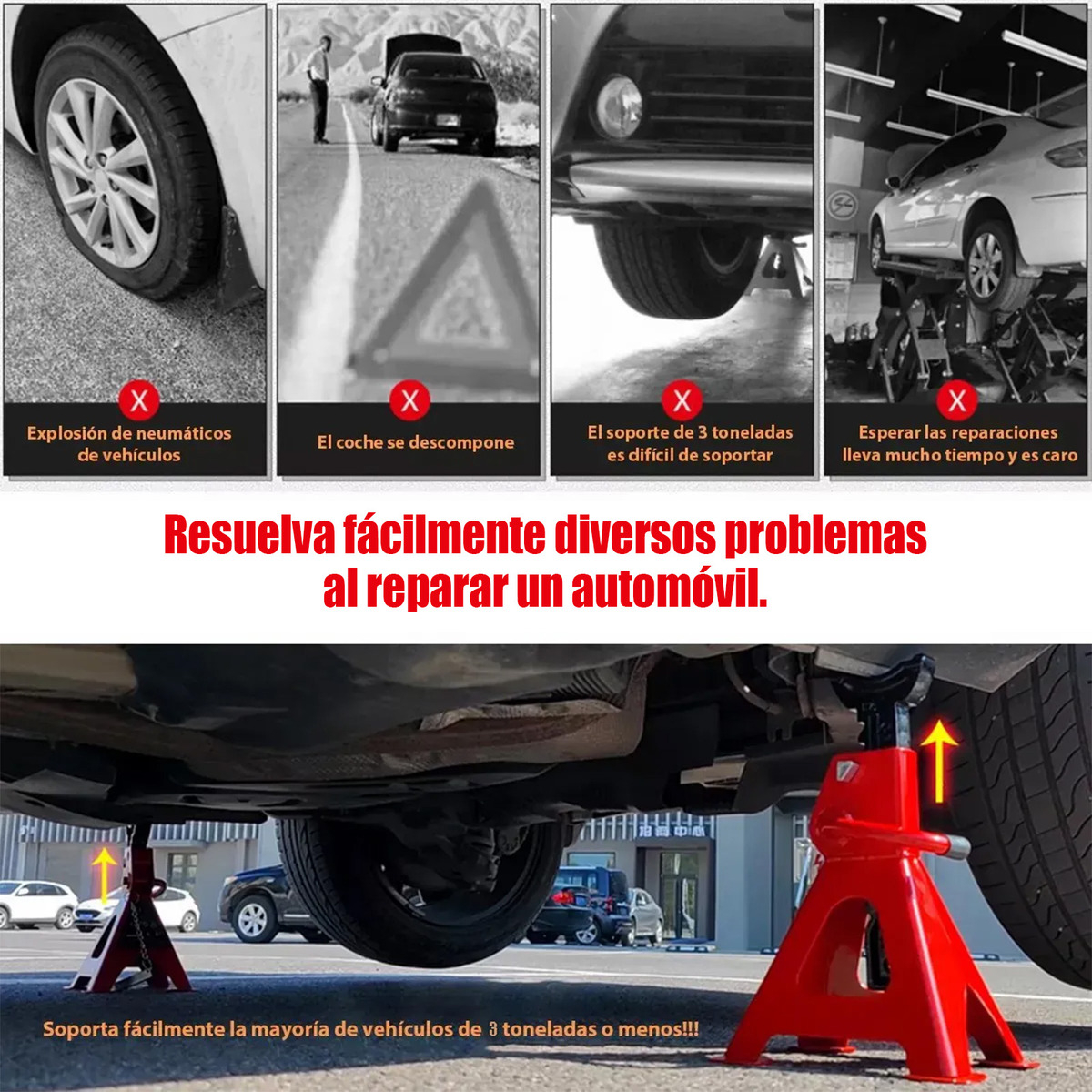 X
Explosión de neumáticos de vehículos

X
El coche se descompone

X
El soporte de 3 toneladas es difícil de soportar

X
Esperar las reparaciones lleva mucho tiempo y es caro

Resuelva fácilmente diversos problemas al reparar un automóvil.

招商中心

Soporta fácilmente la mayoría de vehículos de 3 toneladas o menos!!!