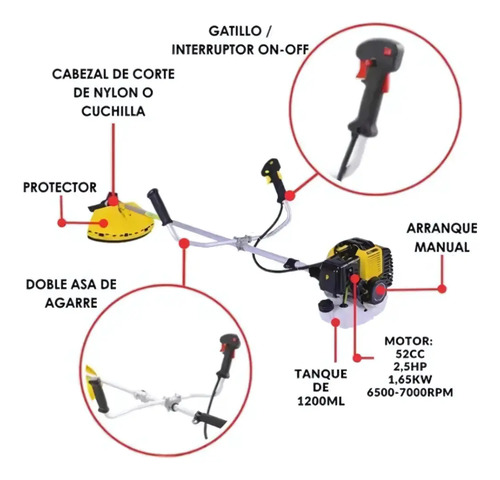 GATILLO / INTERRUPTOR ON-OFF

CABEZAL DE CORTE DE NYLON O CUCHILLA

PROTECTOR

ARRANQUE MANUAL

DOBLE ASA DE AGARRE

MOTOR: 52CC 2,5HP 1,65KW 6500-7000RPM

TANQUE DE 1200ML