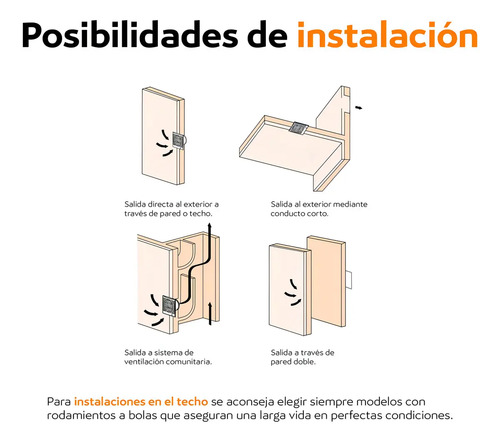 Posibilidades de instalación

Salida directa al exterior a través de pared o techo.

Salida al exterior mediante conducto corto.

Salida a sistema de ventilación comunitaria.

Salida a través de pared doble.

Para instalaciones en el techo se aconseja elegir siempre modelos con rodamientos a bolas que aseguran una larga vida en perfectas condiciones.